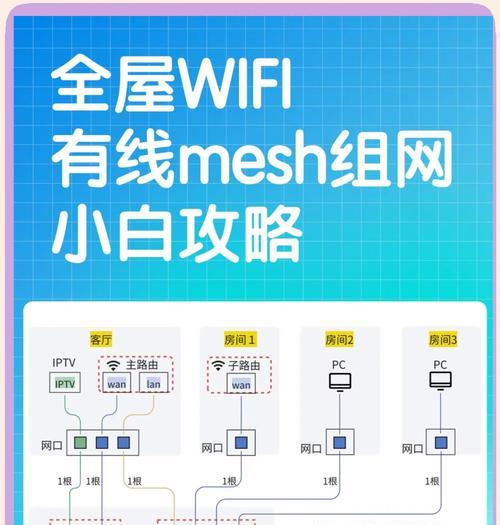 全屋WIFI
有线mesh组网
小白攻略

客厅
IPTV
IPTV
主路由
wan
lan
网口
1根
1根
1根

房间1
子路由
wan
网口
1根

房间2
PC
网口
1根

房间3
PC
网口
1根