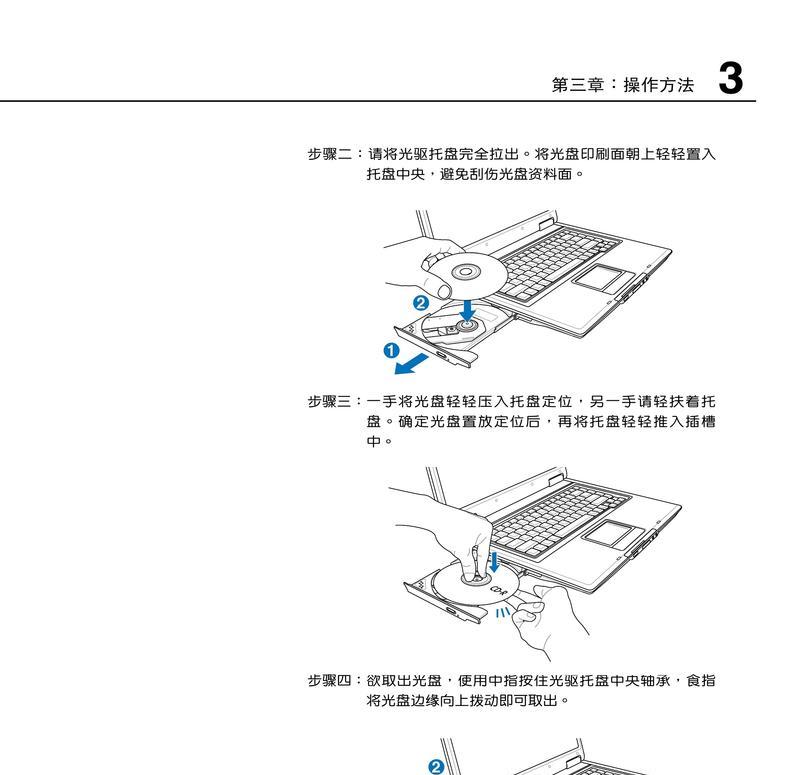 第三章：操作方法 3

步骤二：请将光驱托盘完全拉出。将光盘印刷面朝上轻轻置入托盘中央，避免刮伤光盘资料面。

2

1

步骤三：一手将光盘轻轻压入托盘定位，另一手请轻扶着托盘。确定光盘置放定位后，再将托盘轻轻推入插槽中。

CD-R

步骤四：欲取出光盘，使用中指按住光驱托盘中央轴承，食指将光盘边缘向上拨动即可取出。

2