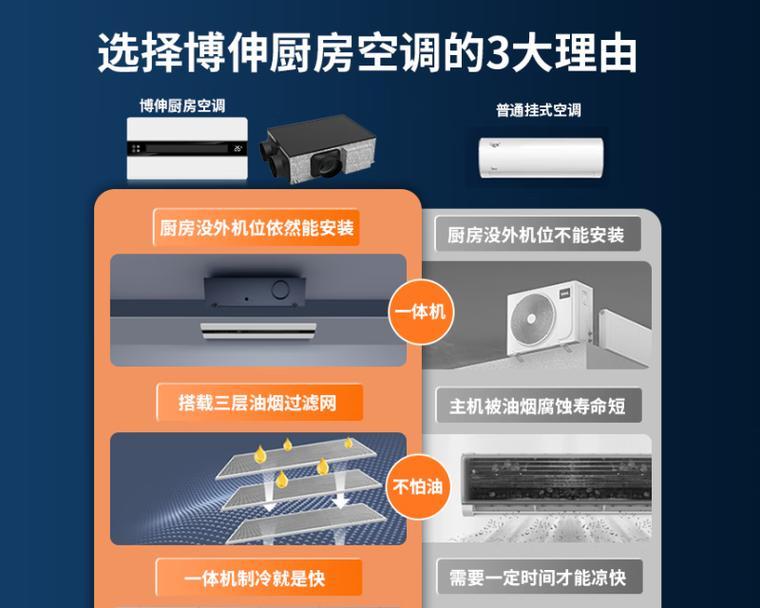 选择博伸厨房空调的3大理由

博伸厨房空调

普通挂式空调

厨房没外机位依然能安装

厨房没外机位不能安装

一体机

搭载三层油烟过滤网

主机被油烟腐蚀寿命短

不怕油

一体机制冷就是快

需要一定时间才能凉快